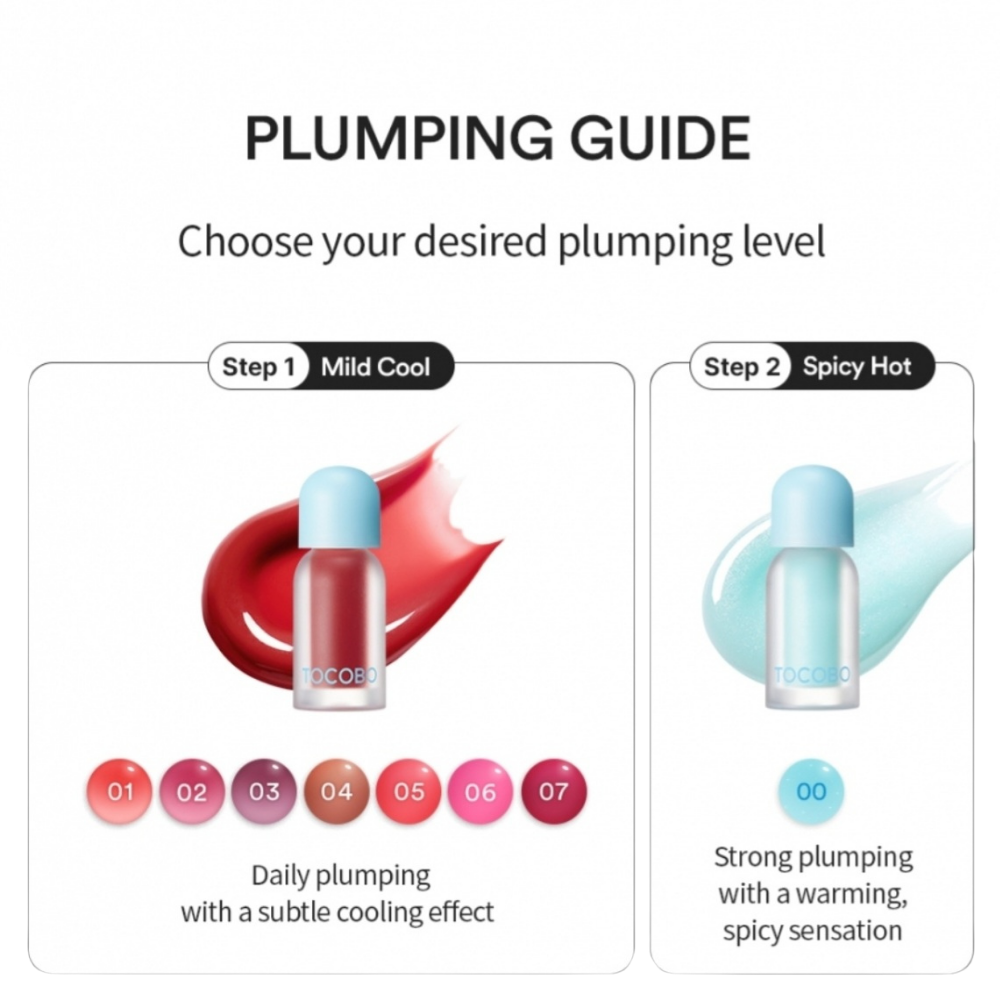 PLUMPING GUIDE

Choose your desired plumping level

Step 1 Mild Cool

TOCOBO

01 02 03 04 05 06 07

Daily plumping with a subtle cooling effect

Step 2 Spicy Hot

TOCOBO

00

Strong plumping with a warming, spicy sensation