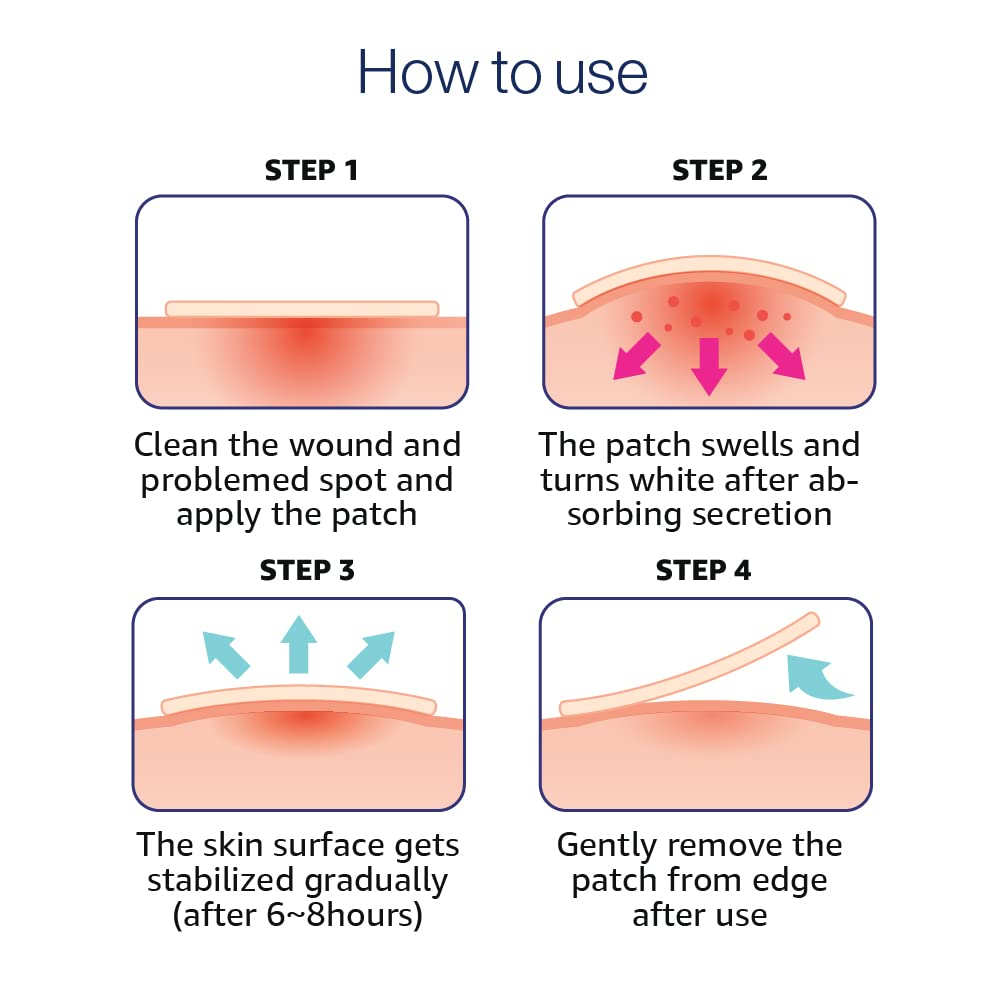 How to use

STEP 1

Clean the wound and problemed spot and apply the patch

STEP 2

The patch swells and turns white after absorbing secretion

STEP 3

The skin surface gets stabilized gradually (after 6~8hours)

STEP 4

Gently remove the patch from edge after use